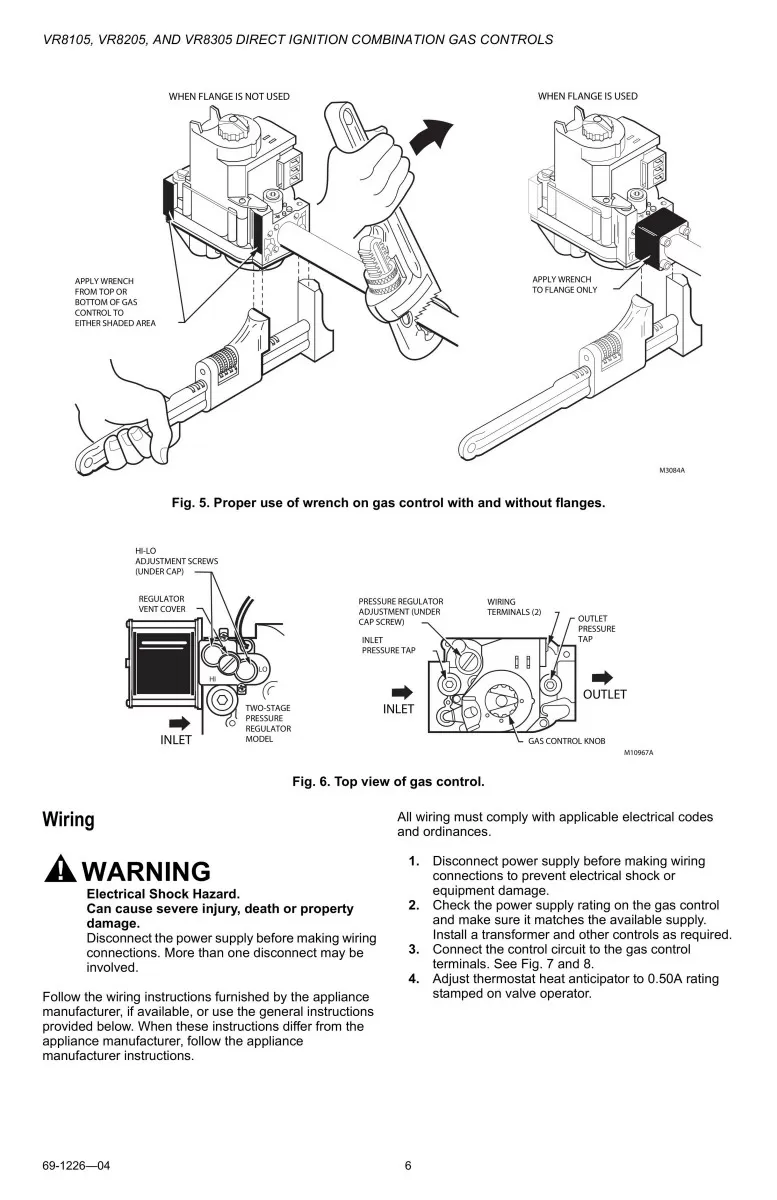 VR8105, VR8205, AND VR8305 DIRECT IGNITION COMBINATION GAS CONTROLS

WHEN FLANGE IS NOT USED

WHEN FLANGE IS USED

APPLY WRENCH FROM TOP OR BOTTOM OF GAS CONTROL TO EITHER SHADED AREA

APPLY WRENCH TO FLANGE ONLY

M3084A

Fig. 5. Proper use of wrench on gas control with and without flanges.

HI-LO ADJUSTMENT SCREWS (UNDER CAP)

REGULATOR VENT COVER

LO

HI

TWO-STAGE PRESSURE REGULATOR MODEL

INLET

PRESSURE REGULATOR ADJUSTMENT (UNDER CAP SCREW)

INLET PRESSURE TAP

WIRING TERMINALS (2)

OUTLET PRESSURE TAP

INLET

OUTLET

GAS CONTROL KNOB

M10967A

Fig. 6. Top view of gas control.

Wiring

WARNING
Electrical Shock Hazard.
Can cause severe injury, death or property damage.
Disconnect the power supply before making wiring connections. More than one disconnect may be involved.

Follow the wiring instructions furnished by the appliance manufacturer, if available, or use the general instructions provided below. When these instructions differ from the appliance manufacturer, follow the appliance manufacturer instructions.

All wiring must comply with applicable electrical codes and ordinances.

1. Disconnect power supply before making wiring connections to prevent electrical shock or equipment damage.
2. Check the power supply rating on the gas control and make sure it matches the available supply. Install a transformer and other controls as required.
3. Connect the control circuit to the gas control terminals. See Fig. 7 and 8.
4. Adjust thermostat heat anticipator to 0.50A rating stamped on valve operator.

69-1226—04

6